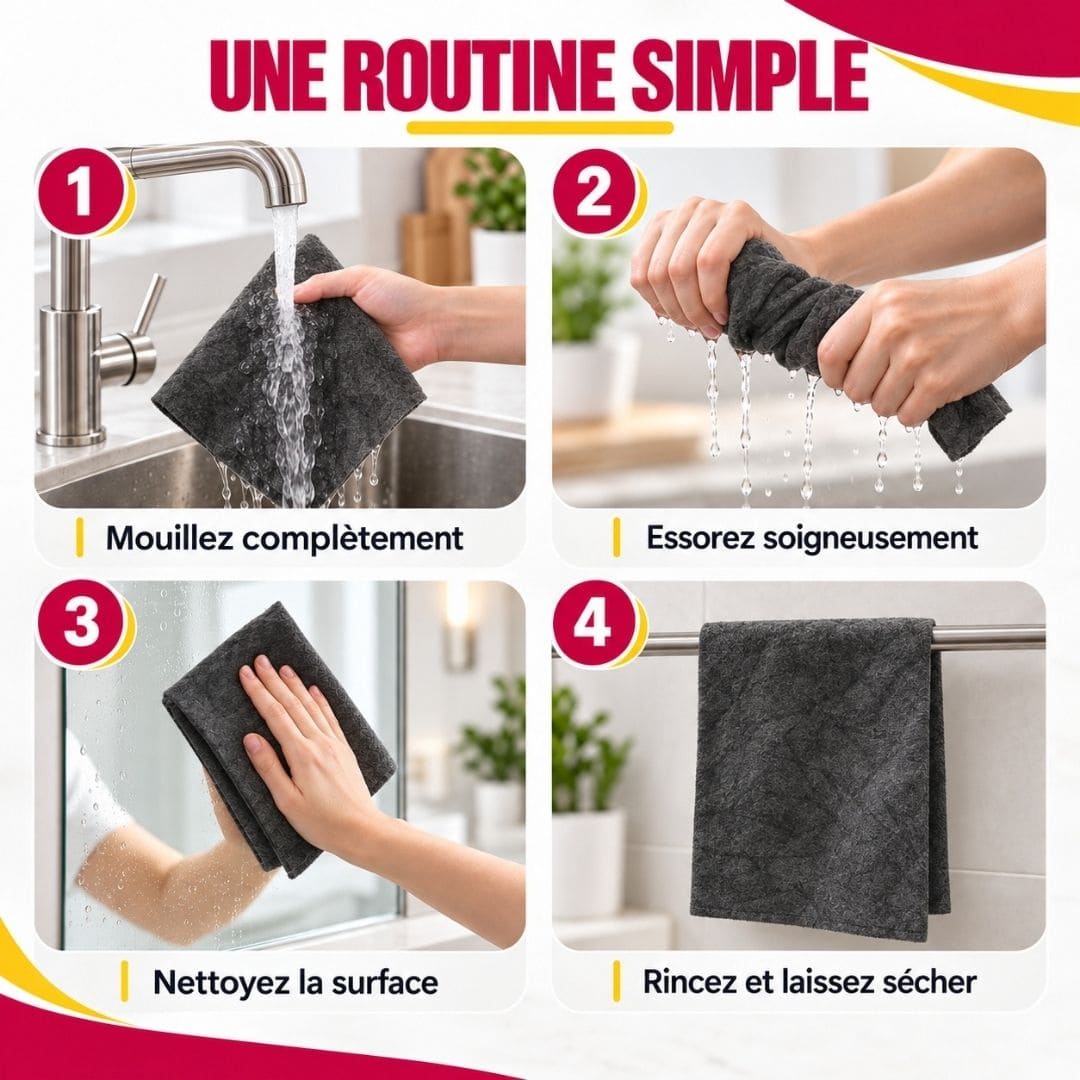 UNE ROUTINE SIMPLE

1

Mouillez complètement

2

Essorez soigneusement

3

Nettoyez la surface

4

Rincez et laissez sécher