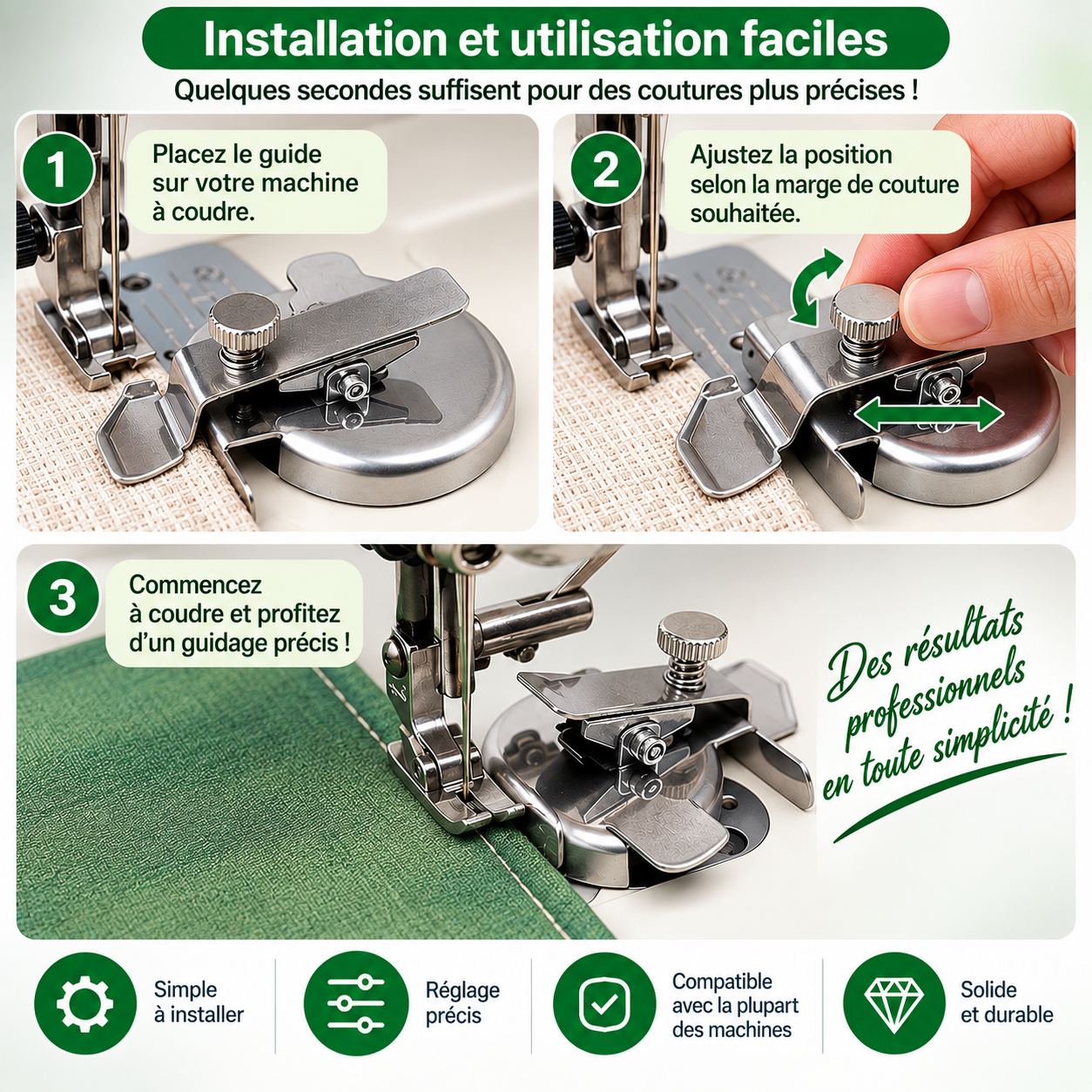 Installation et utilisation faciles

Quelques secondes suffisent pour des coutures plus précises !

1

Placez le guide sur votre machine à coudre.

2

Ajustez la position selon la marge de couture souhaitée.

3

Commencez à coudre et profitez d'un guidage précis !

Des résultats professionnels en toute simplicité !

Simple
à installer

Réglage
précis

Compatible
avec la plupart
des machines

Solide
et durable