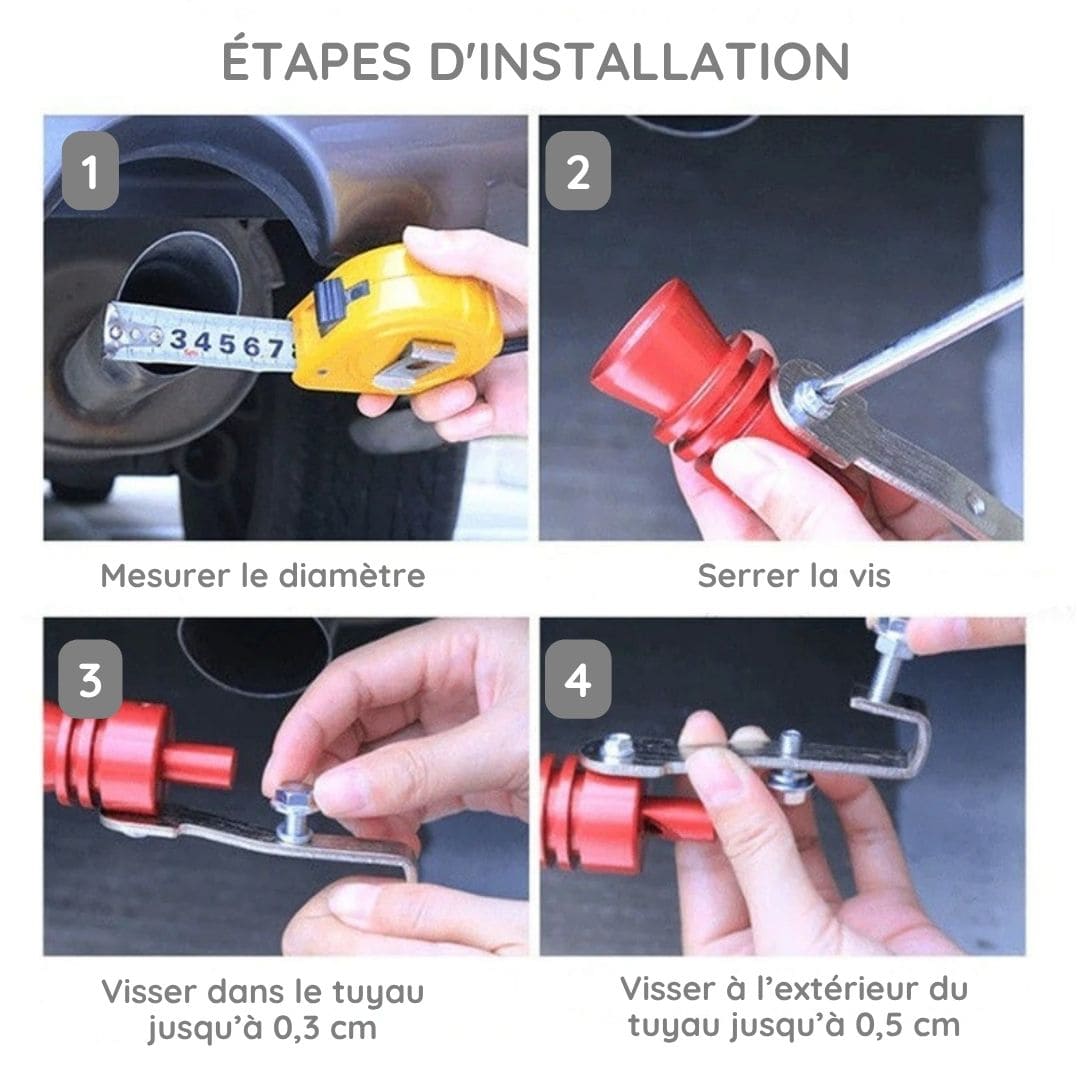 ÉTAPES D'INSTALLATION

1

3 4 5 6 7

Mesurer le diamètre

2

Serrer la vis

3

Visser dans le tuyau jusqu'à 0,3 cm

4

Visser à l'extérieur du tuyau jusqu'à 0,5 cm