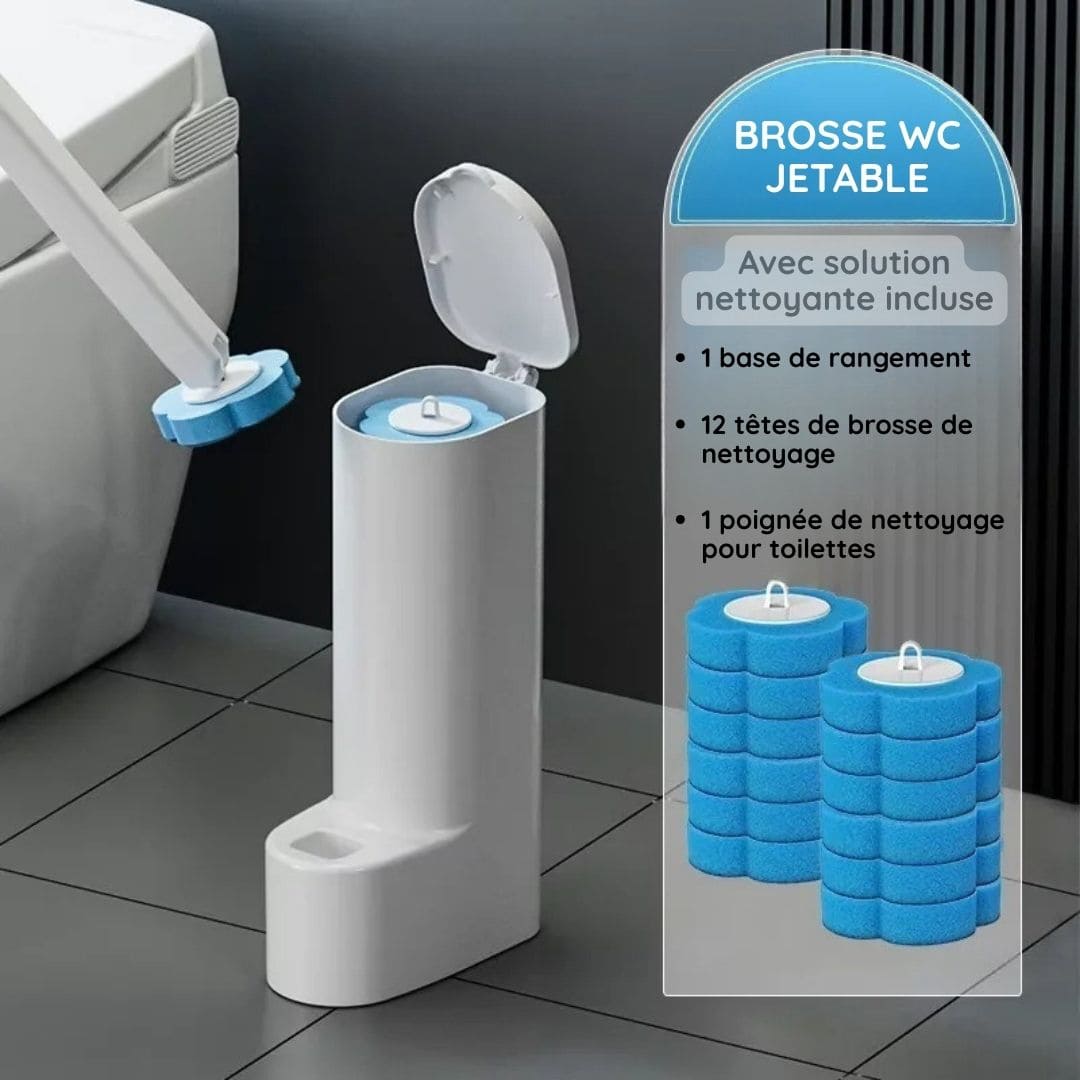 BROSSE WC JETABLE

Avec solution nettoyante incluse

• 1 base de rangement

• 12 têtes de brosse de nettoyage

• 1 poignée de nettoyage pour toilettes