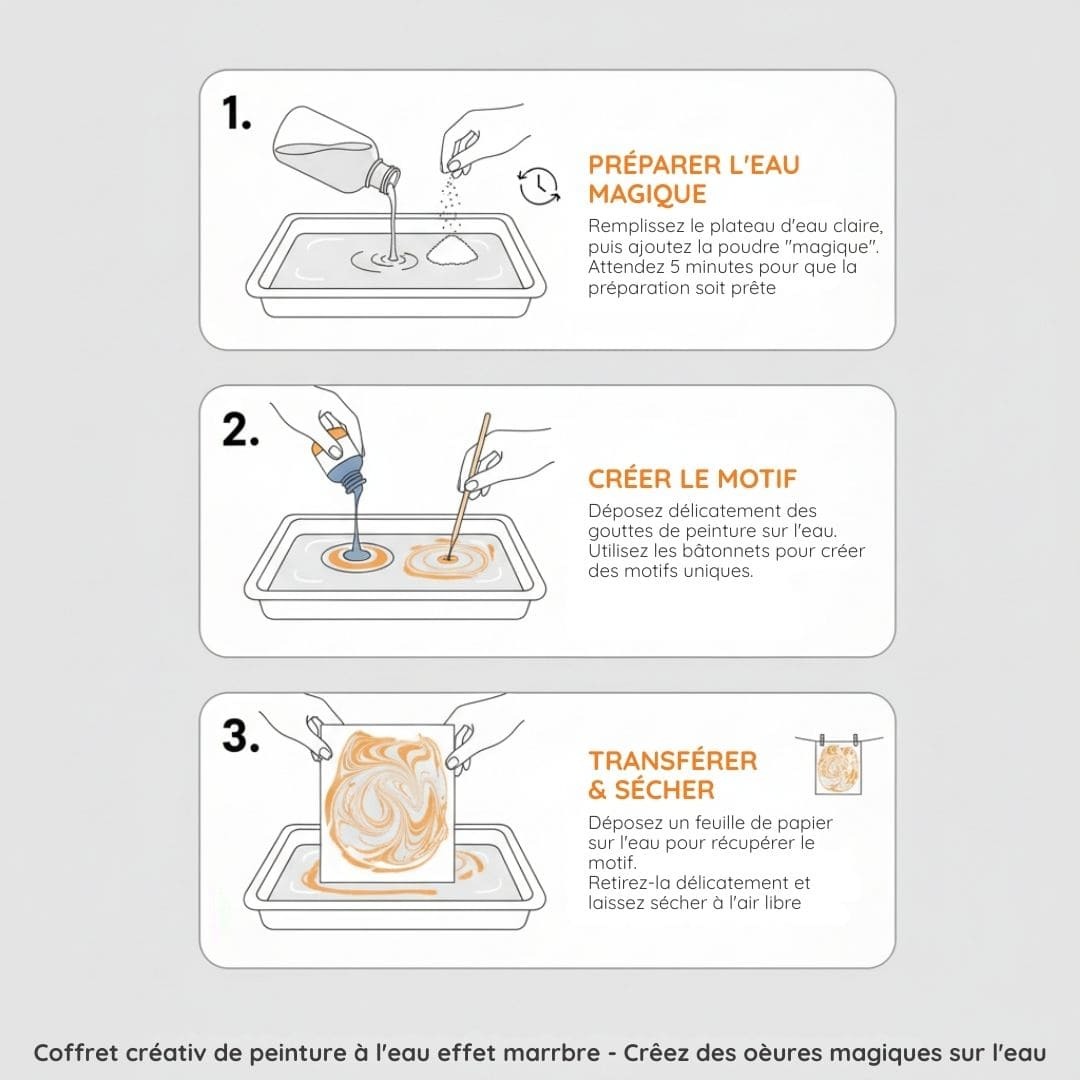 1.

PRÉPARER L'EAU MAGIQUE

Remplissez le plateau d'eau claire, puis ajoutez la poudre "magique". Attendez 5 minutes pour que la préparation soit prête

2.

CRÉER LE MOTIF

Déposez délicatement des gouttes de peinture sur l'eau. Utilisez les bâtonnets pour créer des motifs uniques.

3.

TRANSFÉRER & SÉCHER

Déposez un feuille de papier sur l'eau pour récupérer le motif.
Retirez-la délicatement et laissez sécher à l'air libre

Coffret créativ de peinture à l'eau effet marrbre - Crêez des oèures magiques sur l'eau