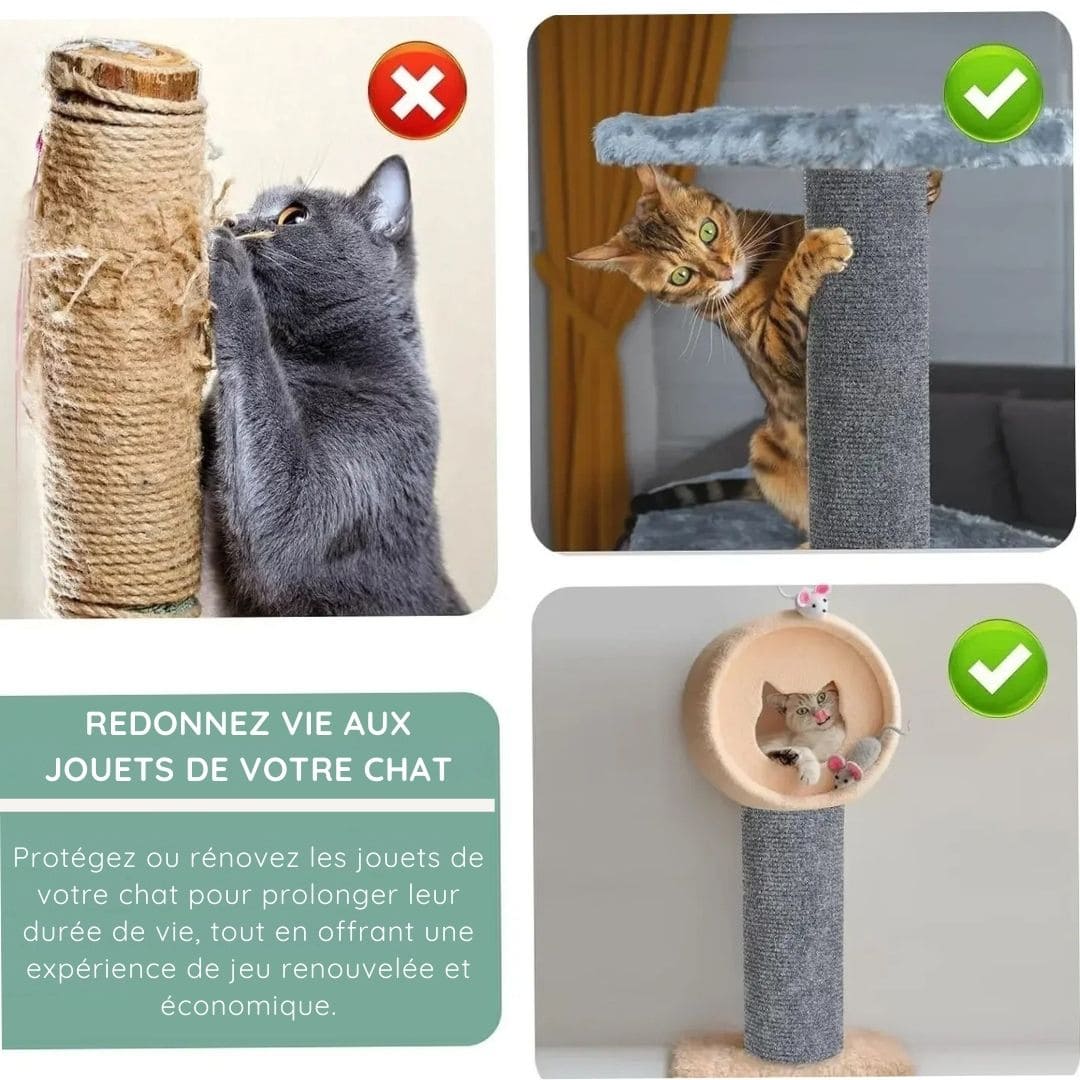 REDONNEZ VIE AUX JOUETS DE VOTRE CHAT

Protégez ou rénovez les jouets de votre chat pour prolonger leur durée de vie, tout en offrant une expérience de jeu renouvelée et économique.